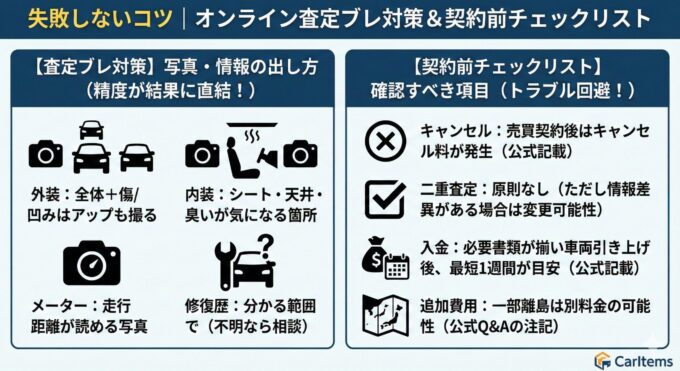 失敗しないコツ｜オンライン査定ブレ対策＆契約前チェックリスト

【査定ブレ対策】写真・情報の出し方
（精度が結果に直結！）

外装：全体＋傷/凹みはアップも撮る

内装：シート・天井・臭いが気になる箇所

メーター：走行距離が読める写真

修復歴：分かる範囲で（不明なら相談）

【契約前チェックリスト】
確認すべき項目（トラブル回避！）

キャンセル：売買契約後はキャンセル料が発生（公式記載）

二重査定：原則なし（ただし情報差異がある場合は変更可能性）

入金：必要書類が揃い車両引き上げ後、最短1週間が目安（公式記載）

追加費用：一部離島は別料金の可能性（公式Q&Aの注記）

CarItems