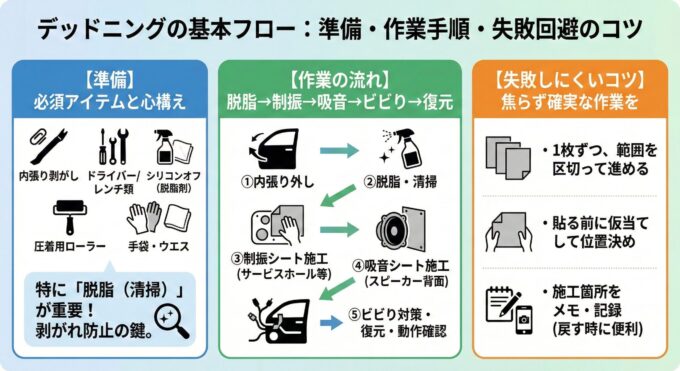 デッドニングの基本フロー：準備・作業手順・失敗回避のコツ

【準備】
必須アイテムと心構え

内張り剥がし
ドライバー/レンチ類
シリコンオフ（脱脂剤）
圧着用ローラー
手袋・ウエス

特に「脱脂（清掃）」が重要！
剥がれ防止の鍵。

【作業の流れ】
脱脂→制振→吸音→ビビり→復元

①内張り外し
②脱脂・清掃
③制振シート施工（サービスホール等）
④吸音シート施工（スピーカー背面）
⑤ビビり対策・復元・動作確認

【失敗しにくいコツ】
焦らず確実な作業を

・1枚ずつ、範囲を区切って進める
・貼る前に仮当てして位置決め
・施工箇所をメモ・記録（戻す時に便利）