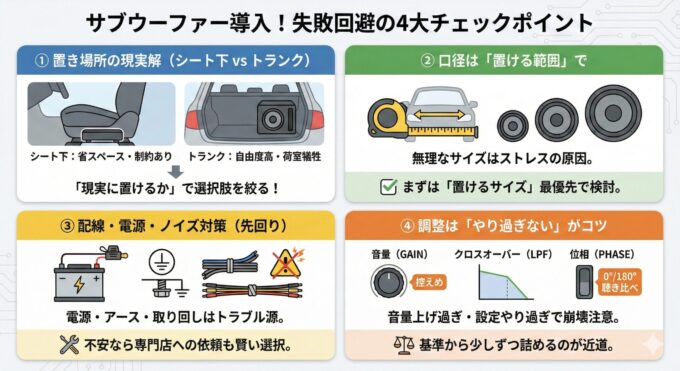 サブウーファー導入！失敗回避の4大チェックポイント

① 置き場所の現実解（シート下 vs トランク）

シート下：省スペース・制約あり

トランク：自由度高・荷室犠牲

「現実に置けるか」で選択肢を絞る！

② 口径は「置ける範囲」で

無理なサイズはストレスの原因。

まずは「置けるサイズ」最優先で検討。

③ 配線・電源・ノイズ対策（先回り）

電源・アース・取り回しはトラブル源。

不安なら専門店への依頼も賢い選択。

④ 調整は「やり過ぎない」がコツ

音量（GAIN）

控えめ

クロスオーバー（LPF）

位相（PHASE）

0°/180° 聴き比べ

音量上げ過ぎ・設定やり過ぎで崩壊注意。

基準から少しずつ詰めるのが近道。